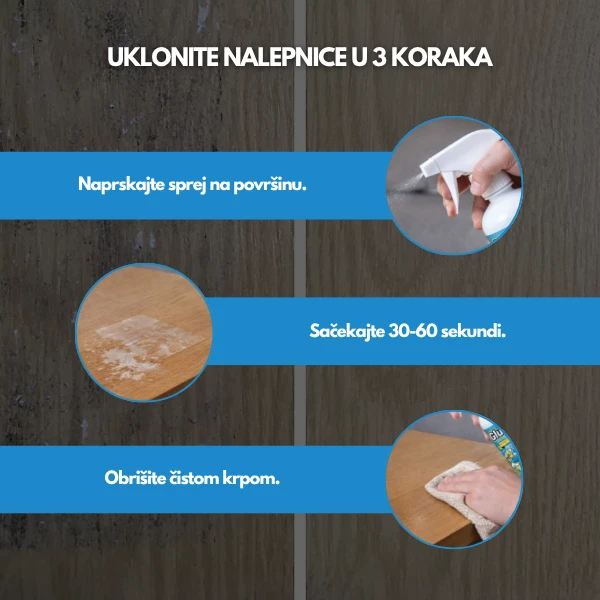 UKLONITE NALEPNICE U 3 KORAKA

Naprskajte sprej na površinu.

Sačekajte 30-60 sekundi.

Obrišite čistom krpom.