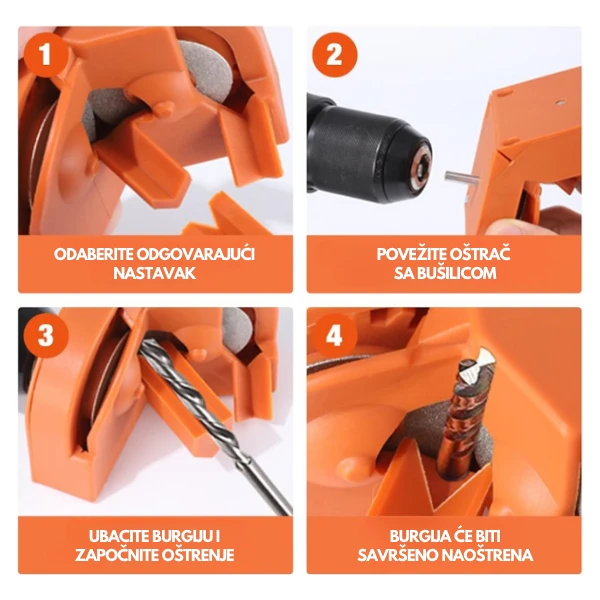 1

ODABERITE ODGOVARAJUĆI NASTAVAK

2

POVEŽITE OŠTRAČ SA BUŠILICOM

3

UBACITE BURGIJU I ZAPOČNITE OŠTRENJE

4

BURGIJA ĆE BITI SAVRŠENO NAOŠTRENA